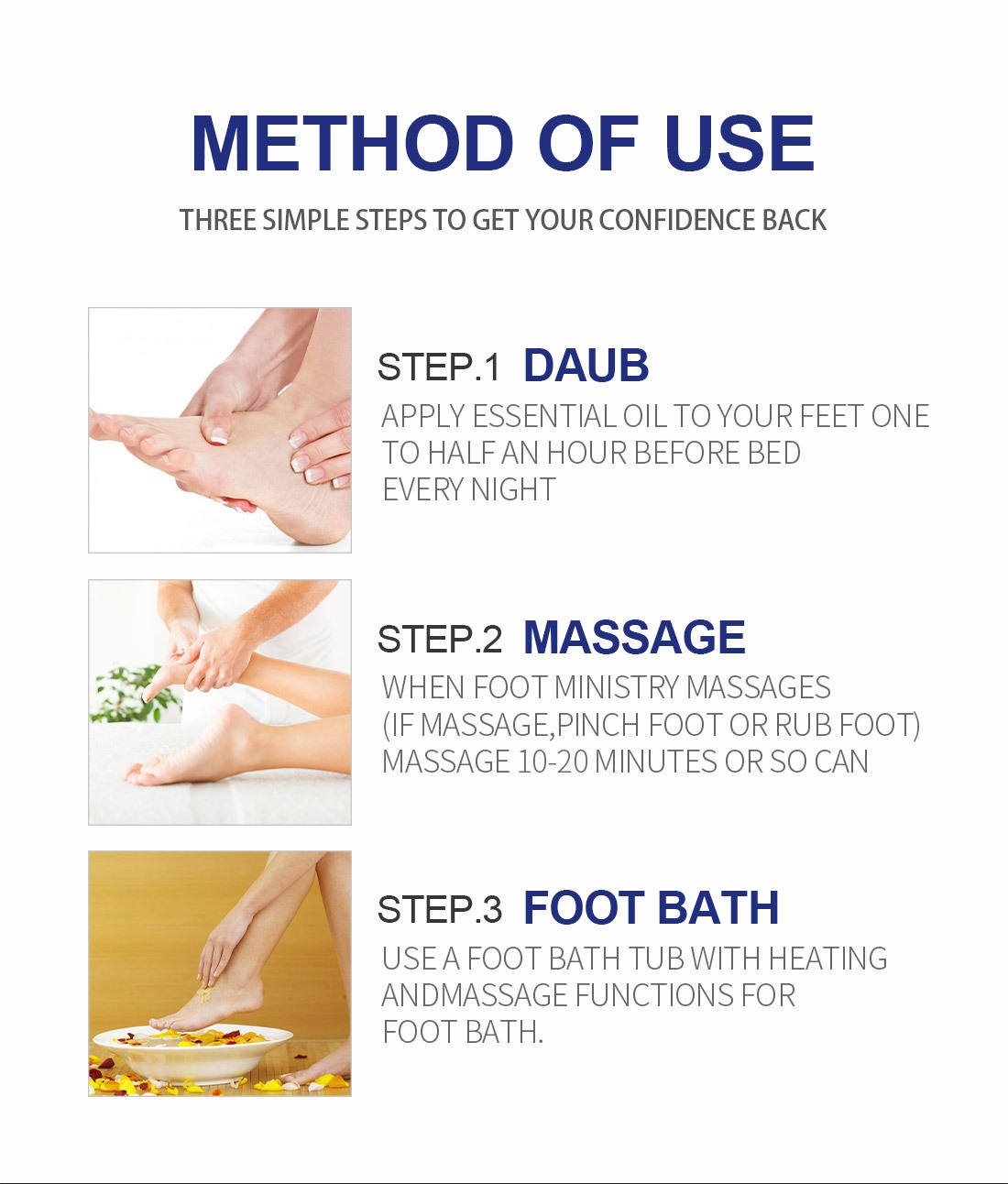 METHOD OF USE

THREE SIMPLE STEPS TO GET YOUR CONFIDENCE BACK

STEP.1 DAUB

APPLY ESSENTIAL OIL TO YOUR FEET ONE TO HALF AN HOUR BEFORE BED EVERY NIGHT

STEP.2 MASSAGE

WHEN FOOT MINISTRY MASSAGES (IF MASSAGE,PINCH FOOT OR RUB FOOT) MASSAGE 10-20 MINUTES OR SO CAN

STEP.3 FOOT BATH

USE A FOOT BATH TUB WITH HEATING ANDMASSAGE FUNCTIONS FOR FOOT BATH.